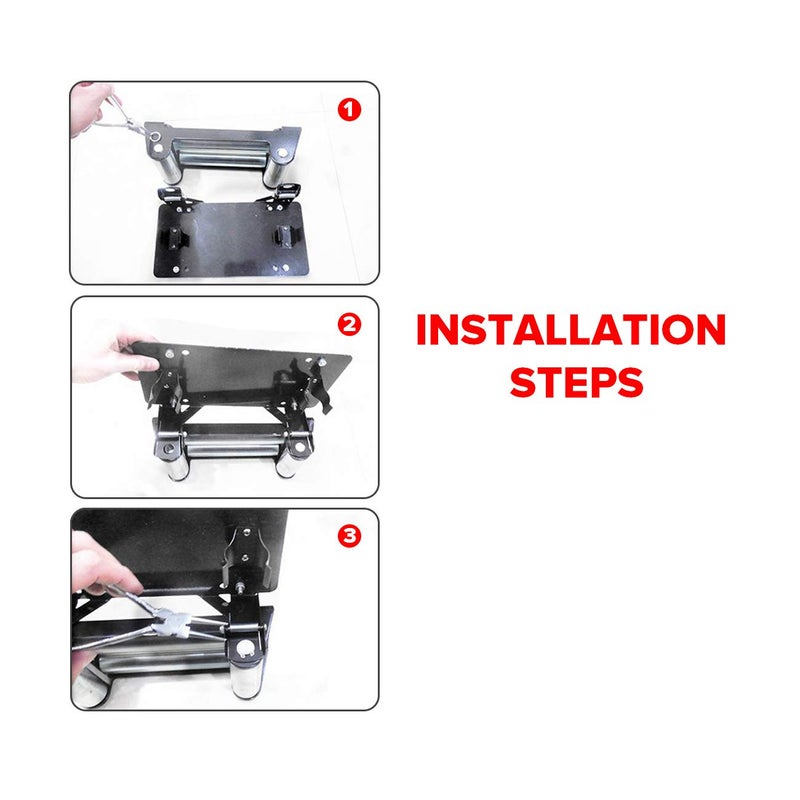 1

2

3

INSTALLATION STEPS